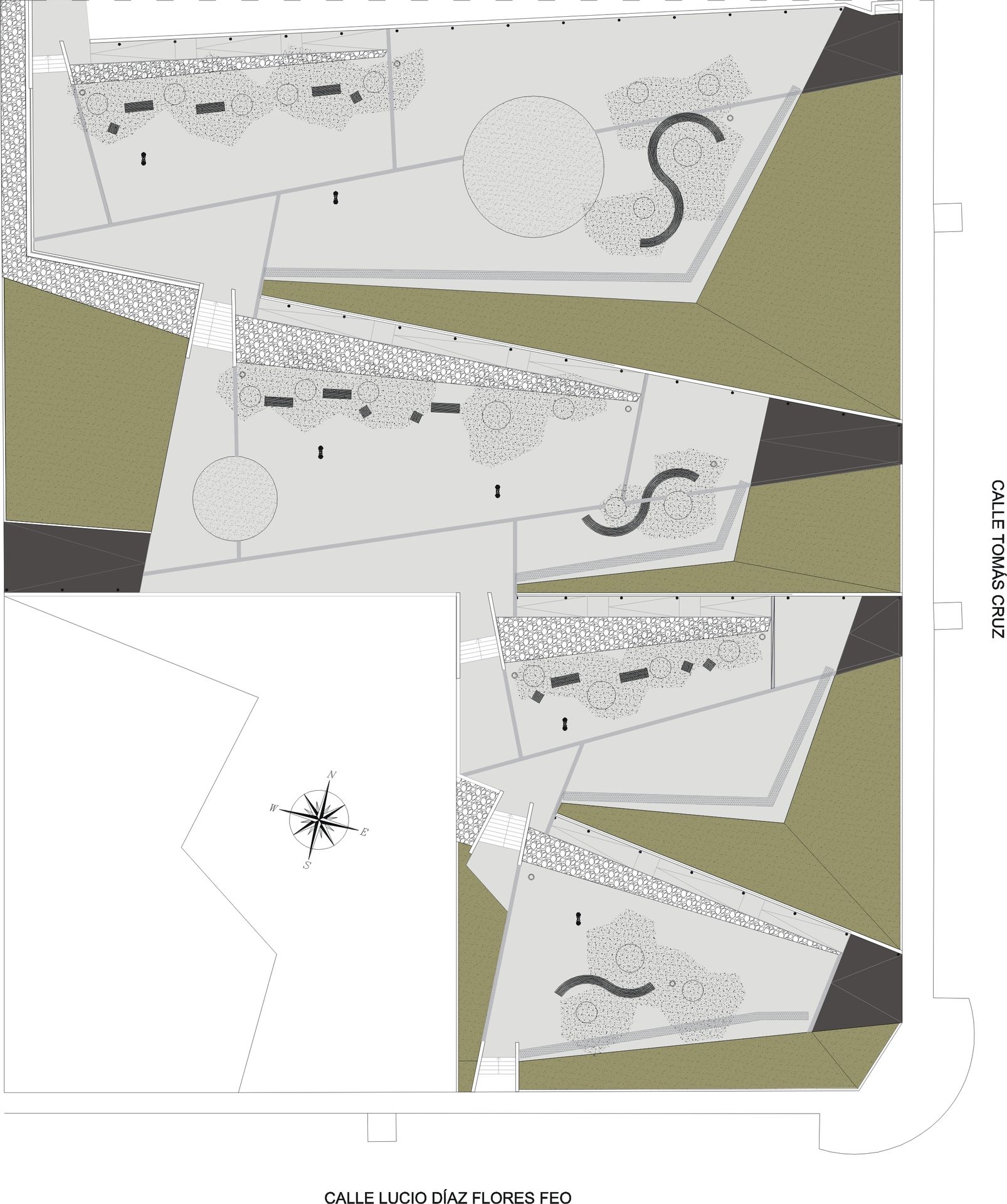 CALLE TOMÁS CRUZ

N
W
E
S

CALLE LUCIO DÍAZ FLORES FEO